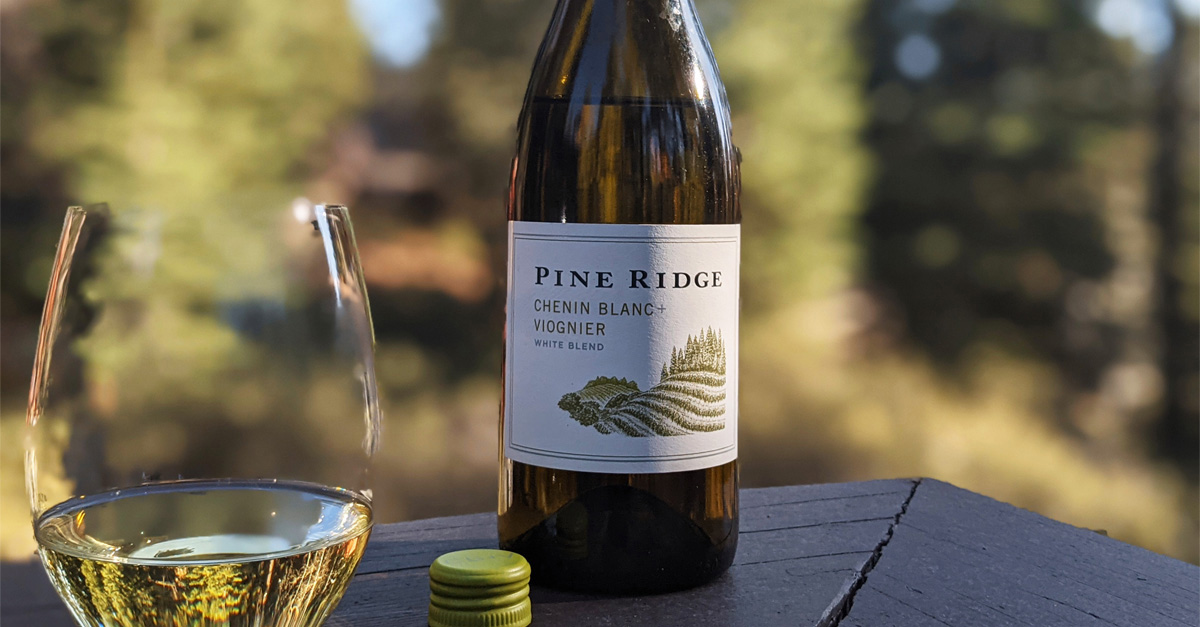 PINE RIDGE
CHENIN BLANC +
VIOGNIER
WHITE BLEND